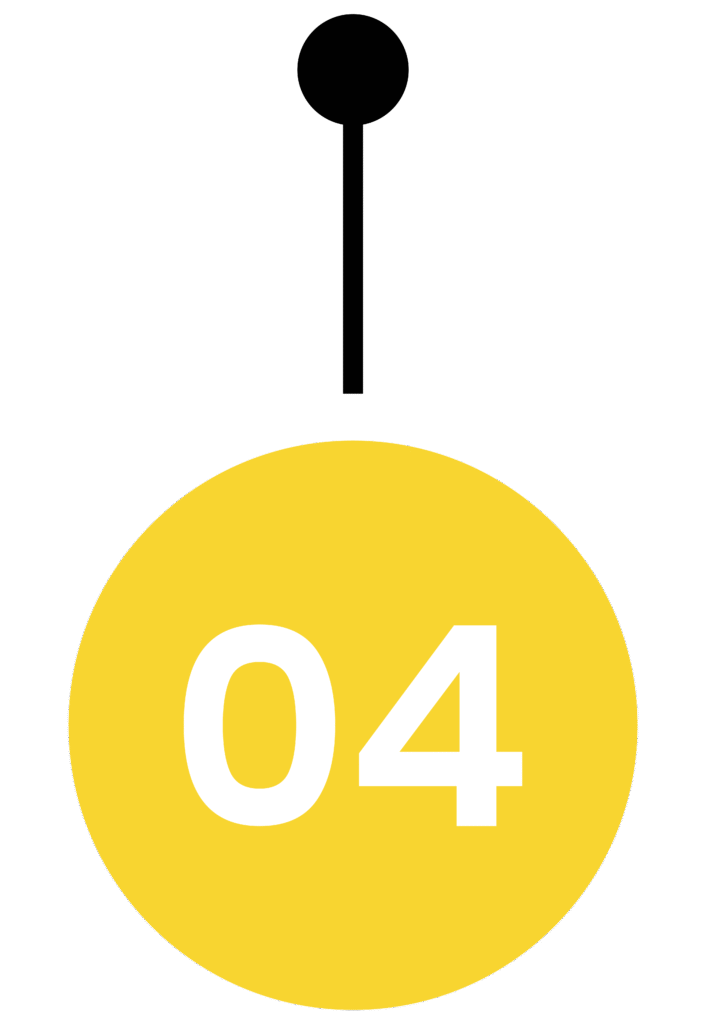 04