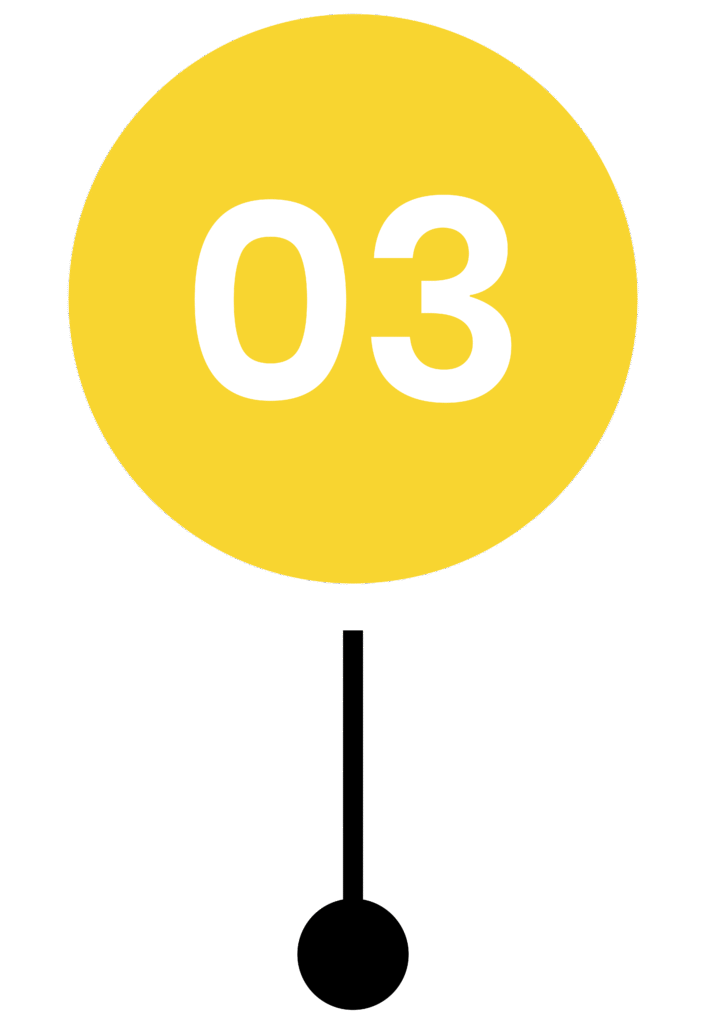 03