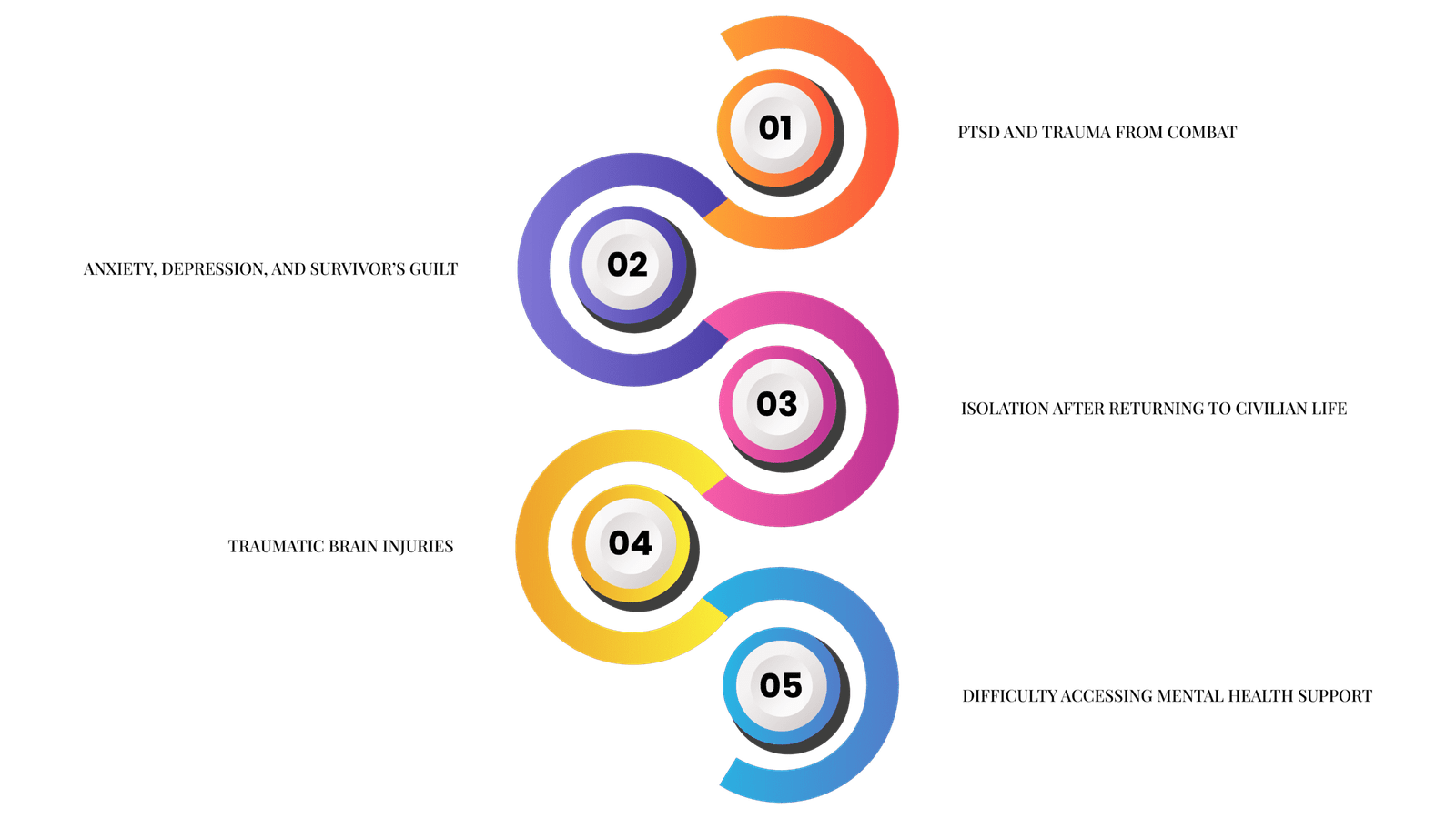 01

PTSD AND TRAUMA FROM COMBAT

02

ANXIETY, DEPRESSION, AND SURVIVOR'S GUILT

03

ISOLATION AFTER RETURNING TO CIVILIAN LIFE

04

TRAUMATIC BRAIN INJURIES

05

DIFFICULTY ACCESSING MENTAL HEALTH SUPPORT